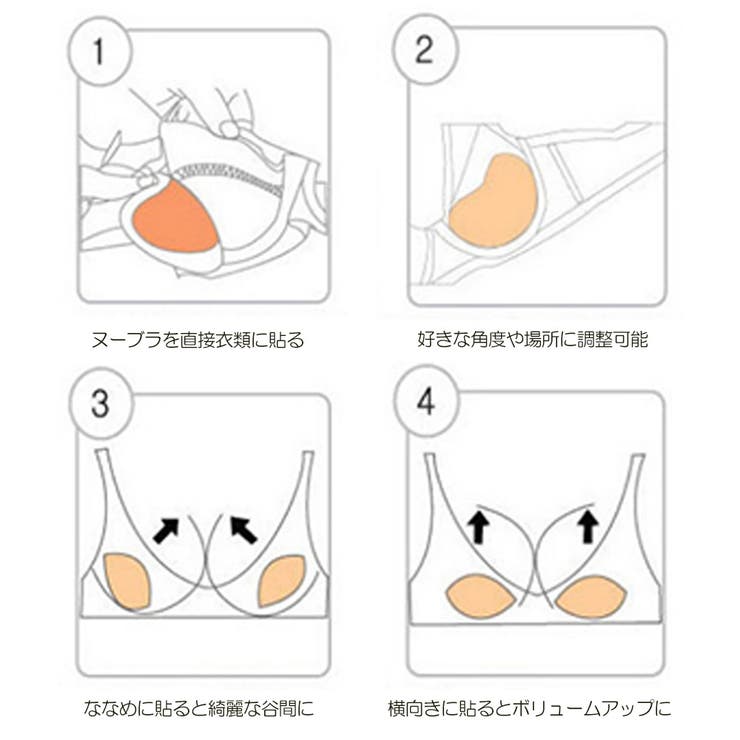 1

ヌーブラを直接衣類に貼る

2

好きな角度や場所に調整可能

3

ななめに貼ると綺麗な谷間に

4

横向きに貼るとボリュームアップに