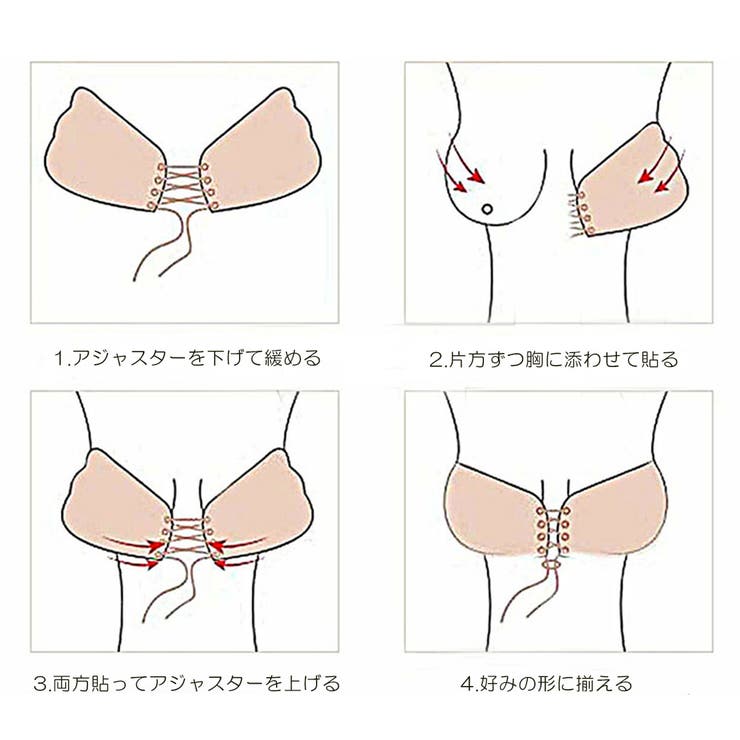 1.アジャスターを下げて緩める

2.片方ずつ胸に添わせて貼る

3.両方貼ってアジャスターを上げる

4.好みの形に揃える