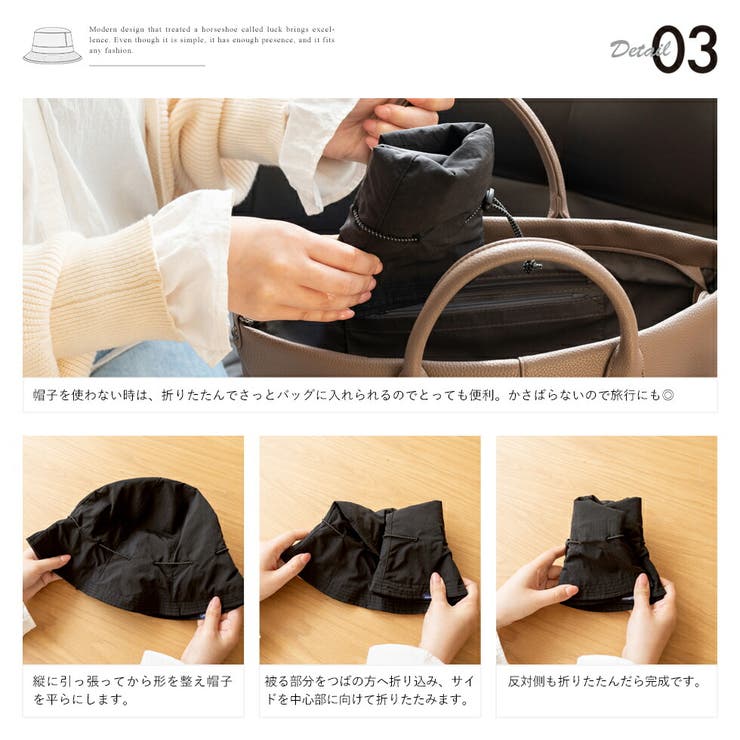 Modern design that treated a horseshoe called luck brings excellence. Even though it is simple, it has enough presence, and it fits any fashion.

Detail 03

帽子を使わない時は、折りたたんでさっとバッグに入れられるのでとっても便利。かさばらないので旅行にも◎

縦に引っ張ってから形を整え帽子を平らにします。

被る部分をつばの方へ折り込み、サイドを中心部に向けて折りたたみます。

反対側も折りたたんだら完成です。