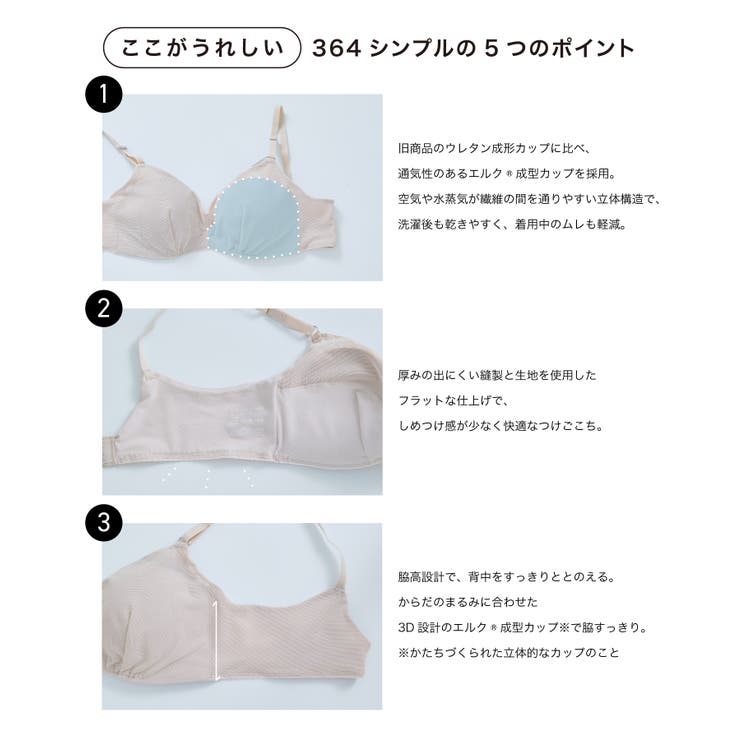 ここがうれしい 364 シンプルの 5 つのポイント

1

旧商品のウレタン成形カップに比べ、
通気性のあるエルク® 成型カップを採用。
空気や水蒸気が繊維の間を通りやすい立体構造で、
洗濯後も乾きやすく、着用中のムレも軽減。

2

厚みの出にくい縫製と生地を使用した
フラットな仕上げで、
しめつけ感が少なく快適なつけごこち。

3

脇高設計で、背中をすっきりととのえる。
からだのまるみに合わせた
3D 設計のエルク® 成型カップ※で脇すっきり。
※かたちづくられた立体的なカップのこと