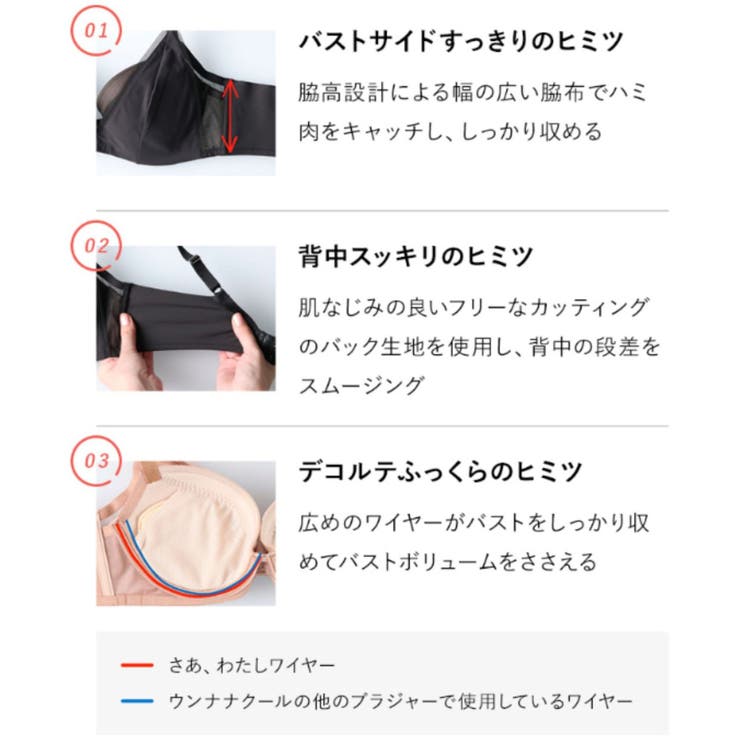 01

バストサイドすっきりのヒミツ

脇高設計による幅の広い脇布でハミ肉をキャッチし、しっかり収める

02

背中スッキリのヒミツ

肌なじみの良いフリーなカッティングのバック生地を使用し、背中の段差をスムージング

03

デコルテふっくらのヒミツ

広めのワイヤーがバストをしっかり収めてバストボリュームをささえる

さあ、わたしワイヤー

ウンナナクールの他のブラジャーで使用しているワイヤー