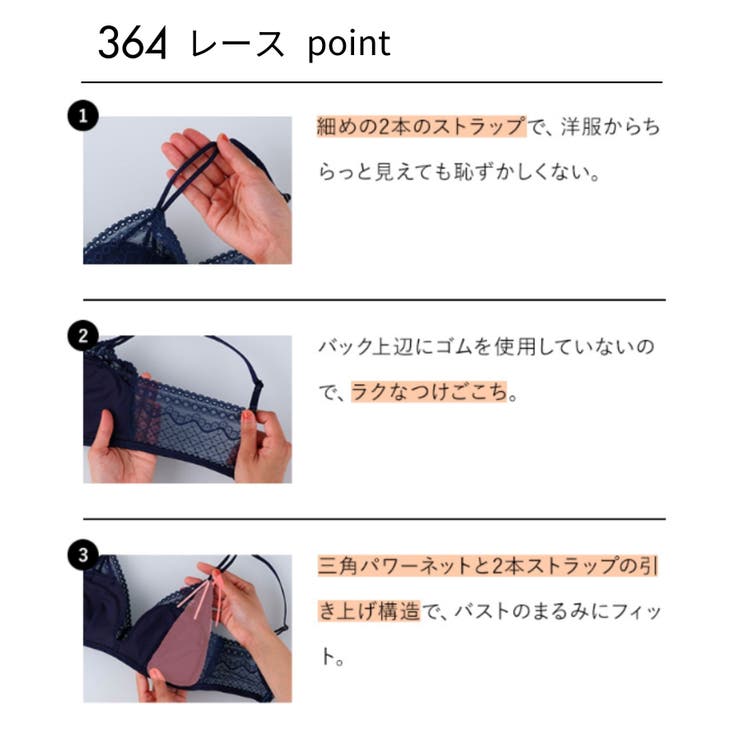 364 レース point

1

細めの2本のストラップで、洋服からちらっと見えても恥ずかしくない。

2

バック上辺にゴムを使用していないので、ラクなつけごこち。

3

三角パワーネットと2本ストラップの引き上げ構造で、バストのまるみにフィット。