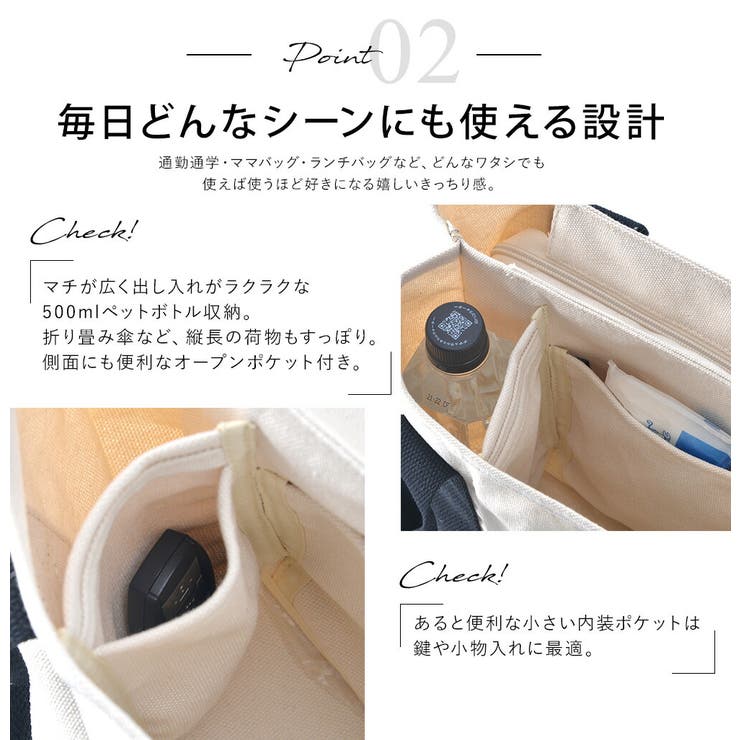 Point 02

毎日どんなシーンにも使える設計

通勤通学・ママバッグ・ランチバッグなど、どんなワタシでも
使えば使うほど好きになる嬉しいきっちり感。

Check!

マチが広く出し入れがラクラクな
500mlペットボトル収納。
折り畳み傘など、縦長の荷物もすっぽり。
側面にも便利なオープンポケット付き。

Check!

あると便利な小さい内装ポケットは
鍵や小物入れに最適。