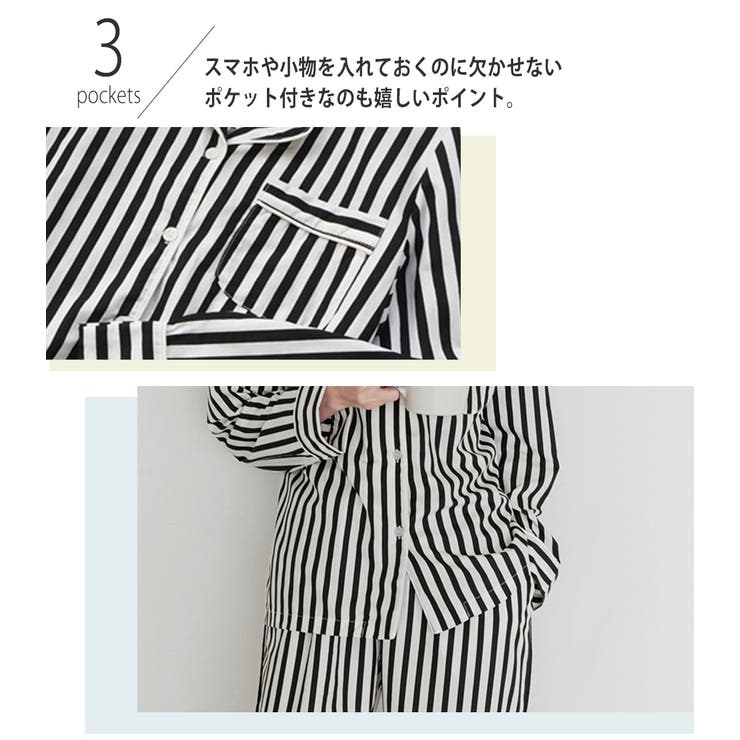 3
pockets

スマホや小物を入れておくのに欠かせない
ポケット付きなのも嬉しいポイント。