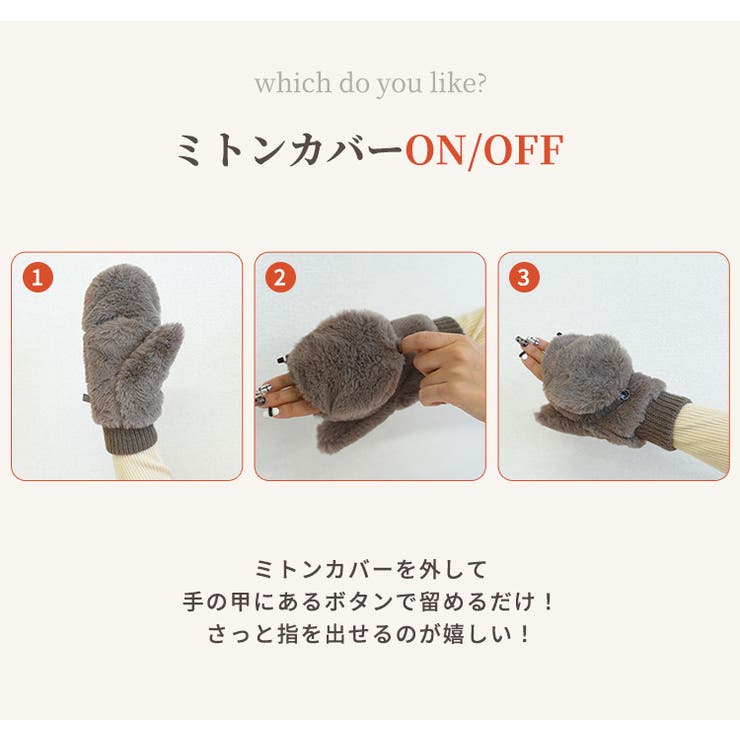 which do you like?

ミトンカバーON/OFF

1

2

3

ミトンカバーを外して
手の甲にあるボタンで留めるだけ！
さっと指を出せるのが嬉しい！