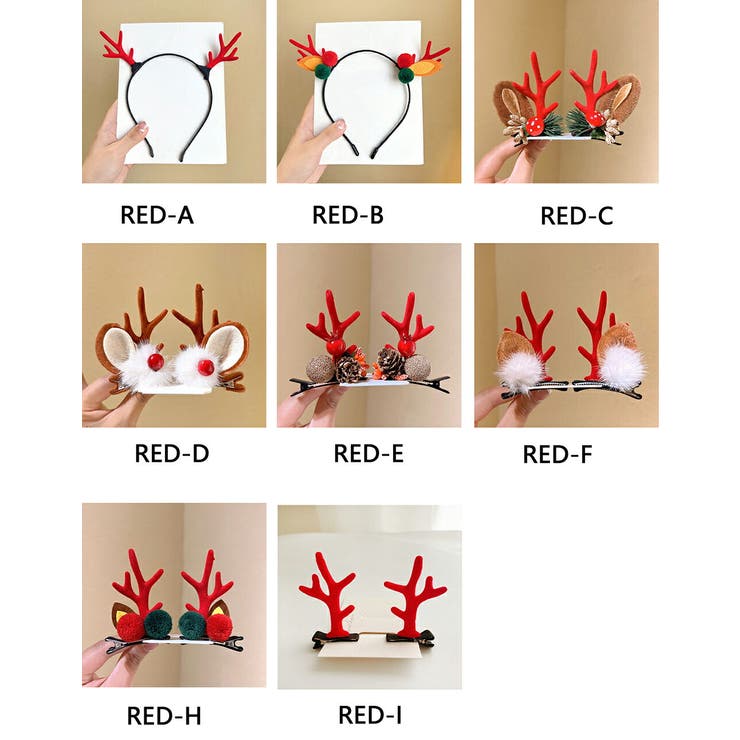 RED-A
RED-B
RED-C
RED-D
RED-E
RED-F
RED-H
RED-I