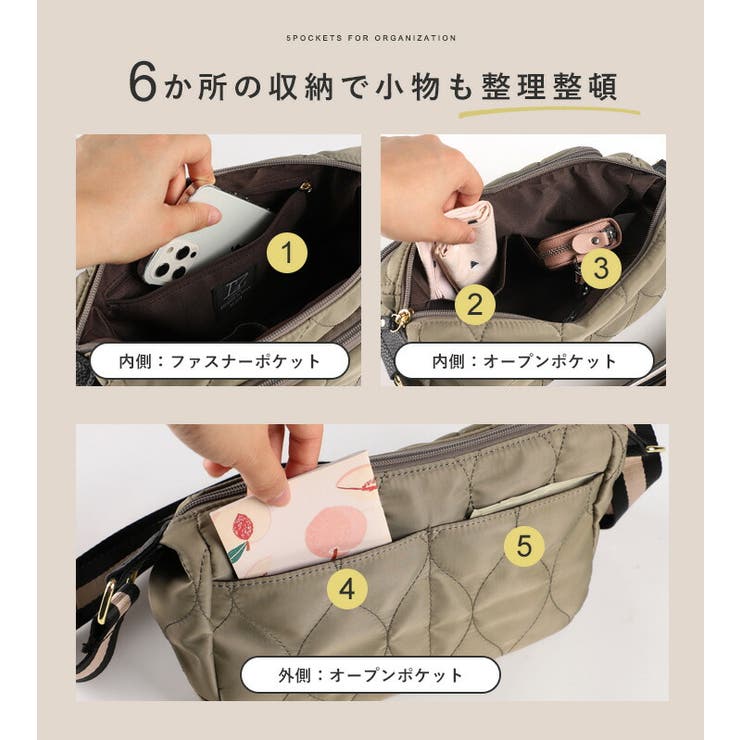 5POCKETS FOR ORGANIZATION

6か所の収納で小物も整理整頓

1

内側：ファスナーポケット

2

3

内側：オープンポケット

4

5

外側：オープンポケット