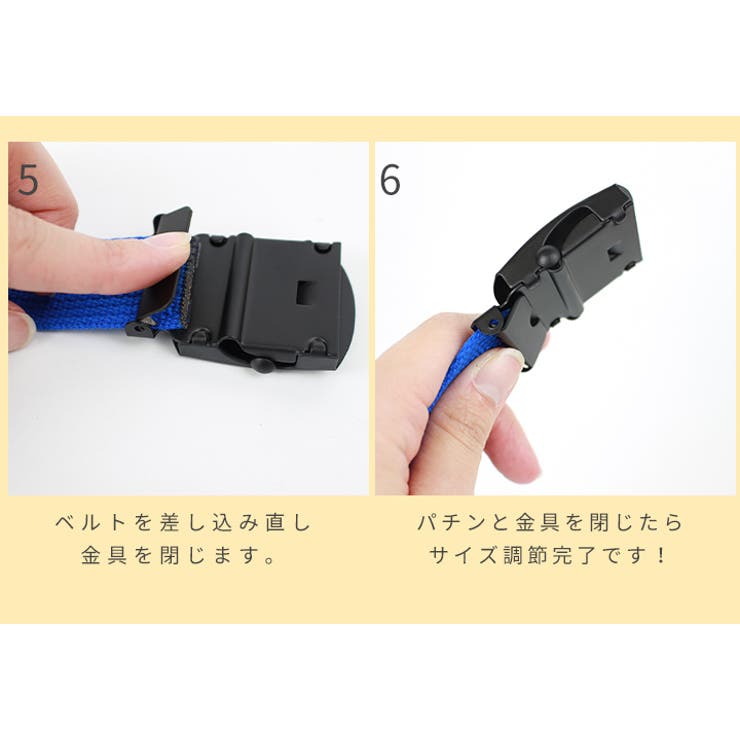 5

ベルトを差し込み直し
金具を閉じます。

6

パチンと金具を閉じたら
サイズ調節完了です！