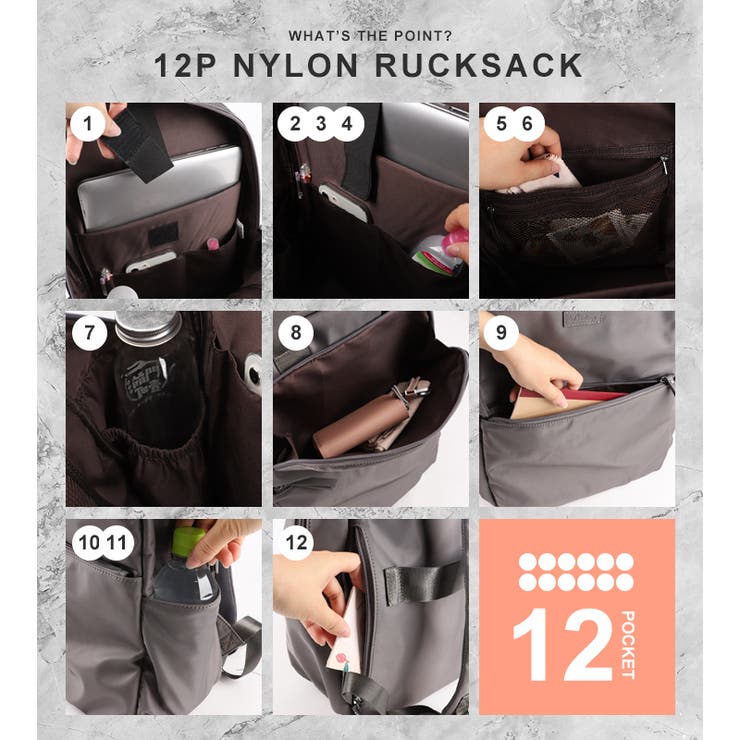 WHAT'S THE POINT?
12P NYLON RUCKSACK

1

2 3 4

5 6

7

8

9

10 11

12

12 POCKET