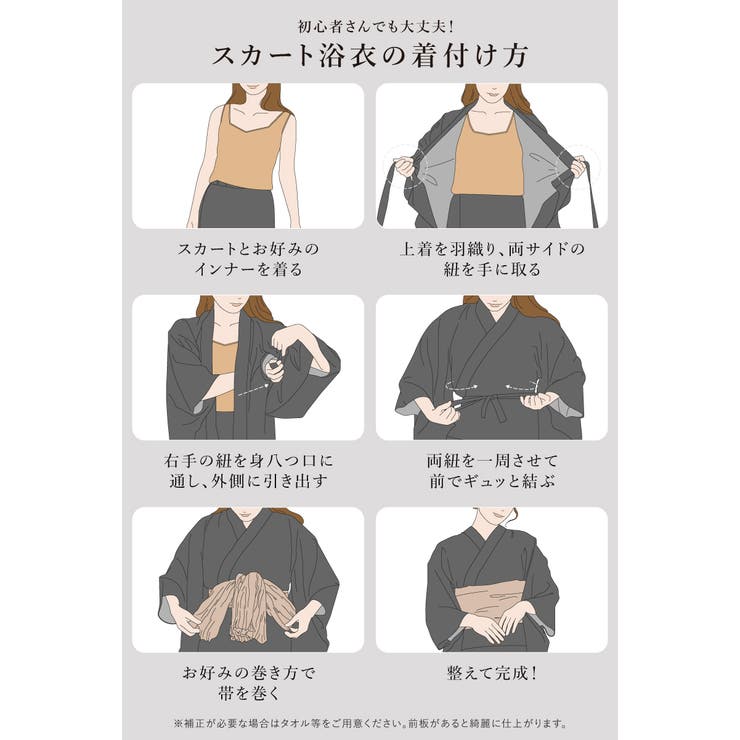 初心者さんでも大丈夫!

スカート浴衣の着付け方

スカートとお好みのインナーを着る

上着を羽織り、両サイドの紐を手に取る

右手の紐を身八つ口に通し、外側に引き出す

両紐を一周させて前でギュッと結ぶ

お好みの巻き方で帯を巻く

整えて完成!

※補正が必要な場合はタオル等をご用意ください。前板があると綺麗に仕上がります。