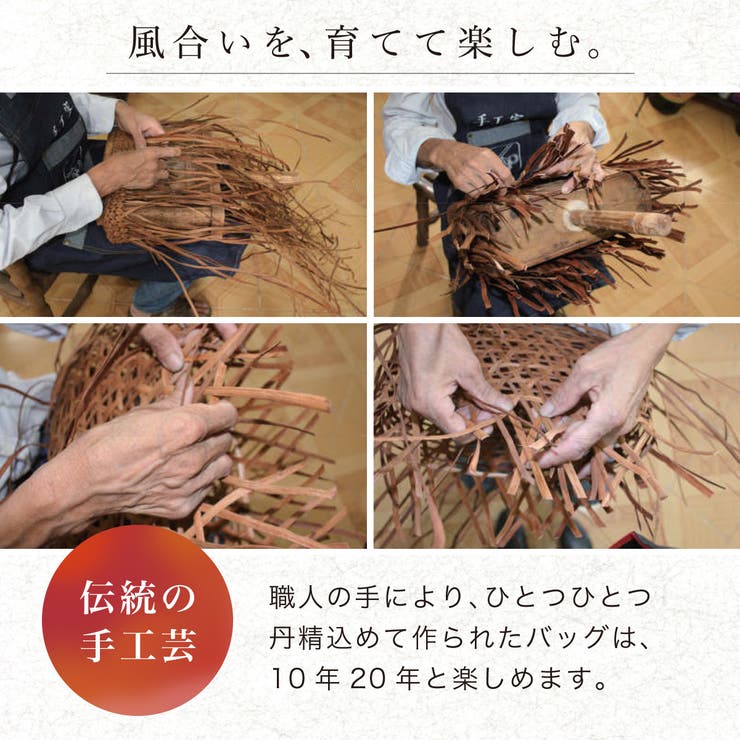 風合いを、育てて楽しむ。

伝統の手工芸

職人の手により、ひとつひとつ丹精込めて作られたバッグは、10年20年と楽しめます。