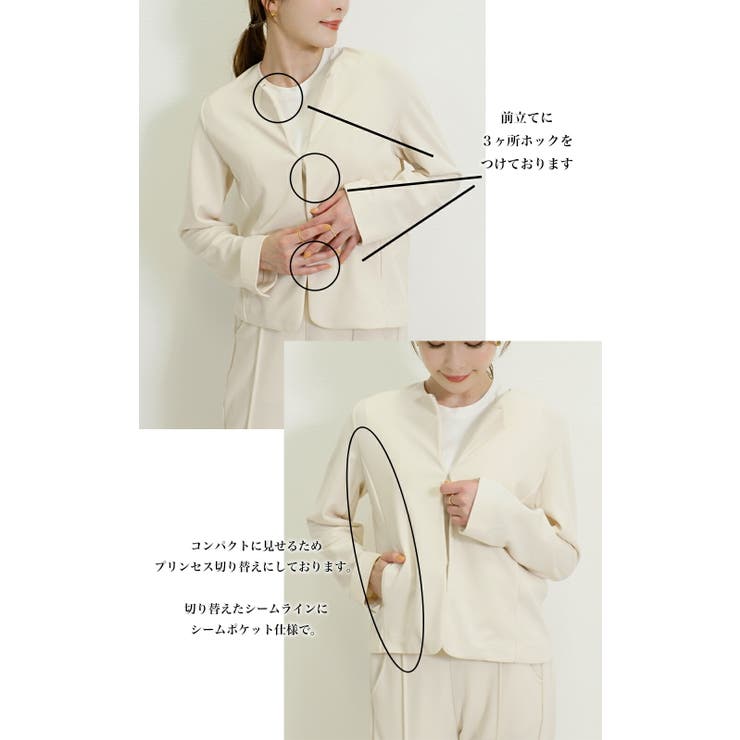 前立てに
3ヶ所ホックを
つけております

コンパクトに見せるため
プリンセス切り替えにしております。

切り替えたシームラインに
シームポケット仕様で。