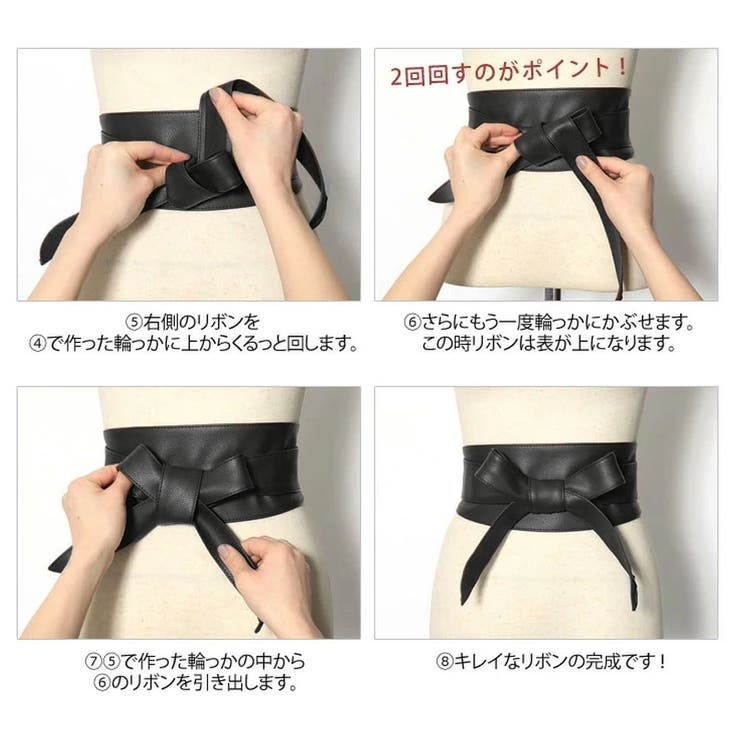 ⑤右側のリボンを
④で作った輪っかに上からくるっと回します。

2回回すのがポイント！

⑥さらにもう一度輪っかにかぶせます。
この時リボンは表が上になります。

⑦⑤で作った輪っかの中から
⑥のリボンを引き出します。

⑧キレイなリボンの完成です！