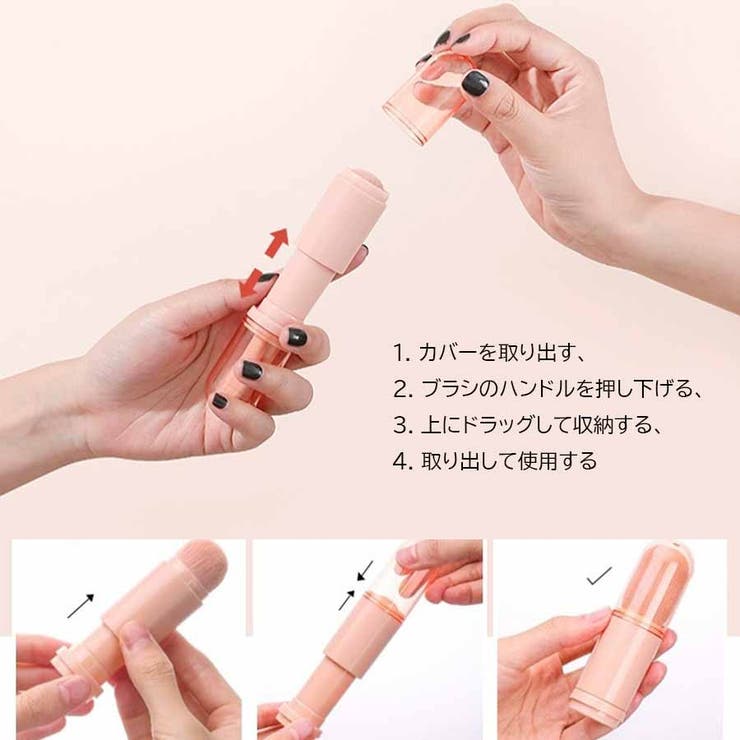 1. カバーを取り出す、
2. ブラシのハンドルを押し下げる、
3. 上にドラッグして収納する、
4. 取り出して使用する