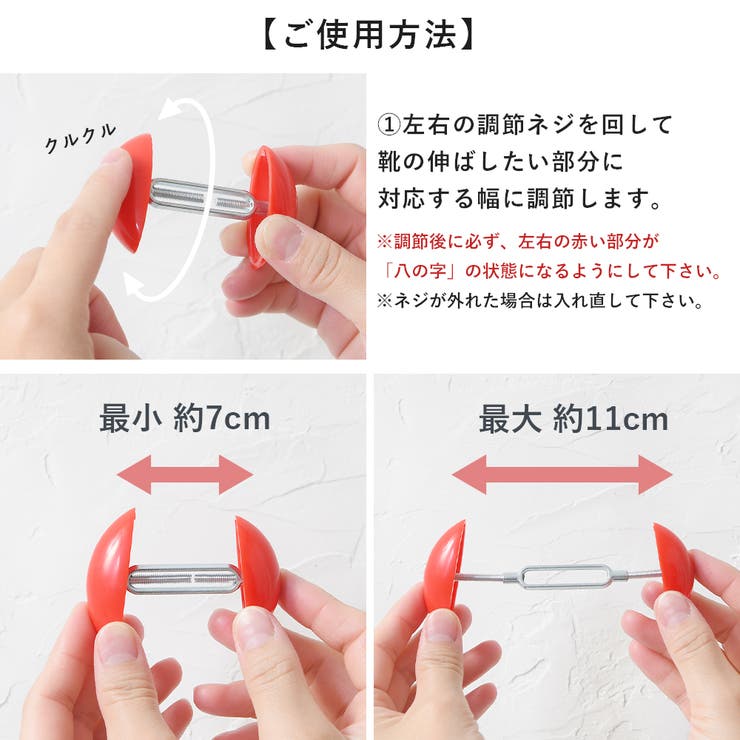 【ご使用方法】

クルクル

①左右の調節ネジを回して靴の伸ばしたい部分に対応する幅に調節します。

※調節後に必ず、左右の赤い部分が「八の字」の状態になるようにして下さい。

※ネジが外れた場合は入れ直して下さい。

最小 約7cm

最大 約11cm