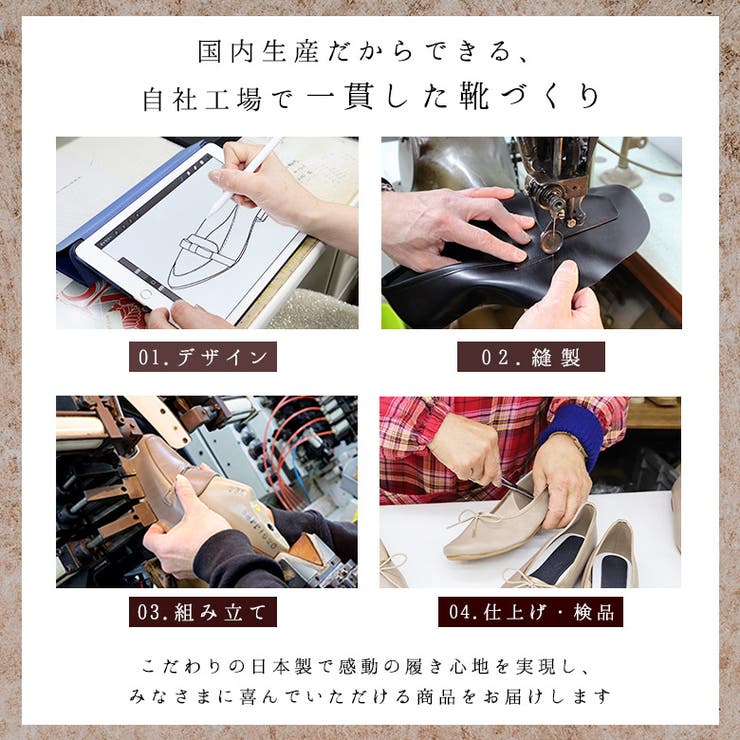 国内生産だからできる、
自社工場で一貫した靴づくり

01.デザイン

02.縫製

03.組み立て

04.仕上げ・検品

こだわりの日本製で感動の履き心地を実現し、
みなさまに喜んでいただける商品をお届けします