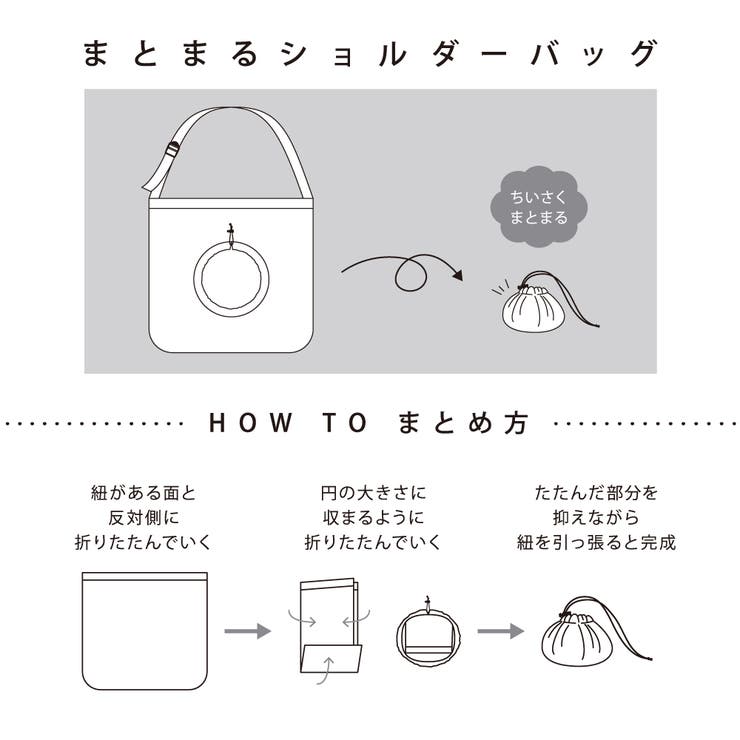 まとまるショルダーバッグ

ちいさく
まとまる

HOW TO まとめ方

紐がある面と
反対側に
折りたたんでいく

円の大きさに
収まるように
折りたたんでいく

たたんだ部分を
抑えながら
紐を引っ張ると完成