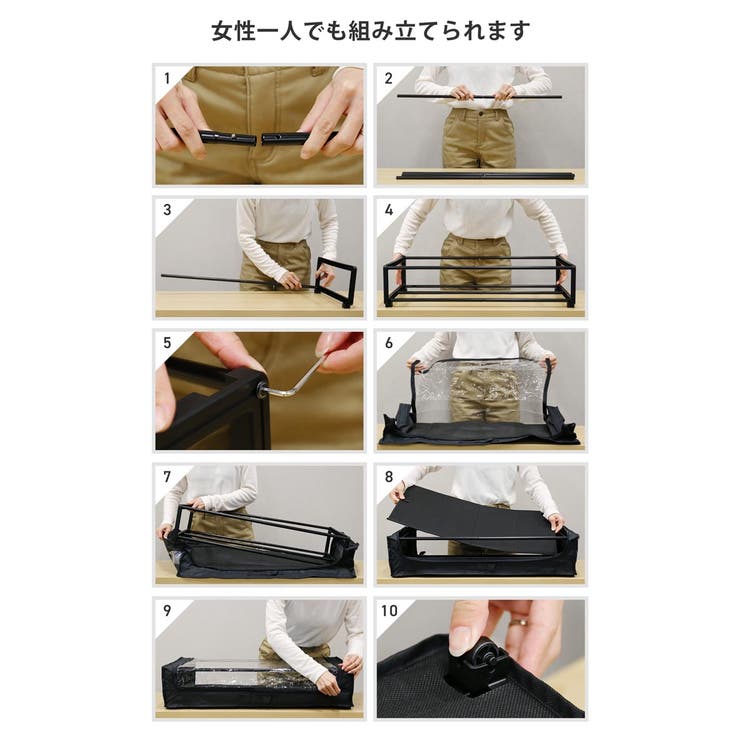 女性一人でも組み立てられます

1

2

3

4

5

6

7

8

9

10