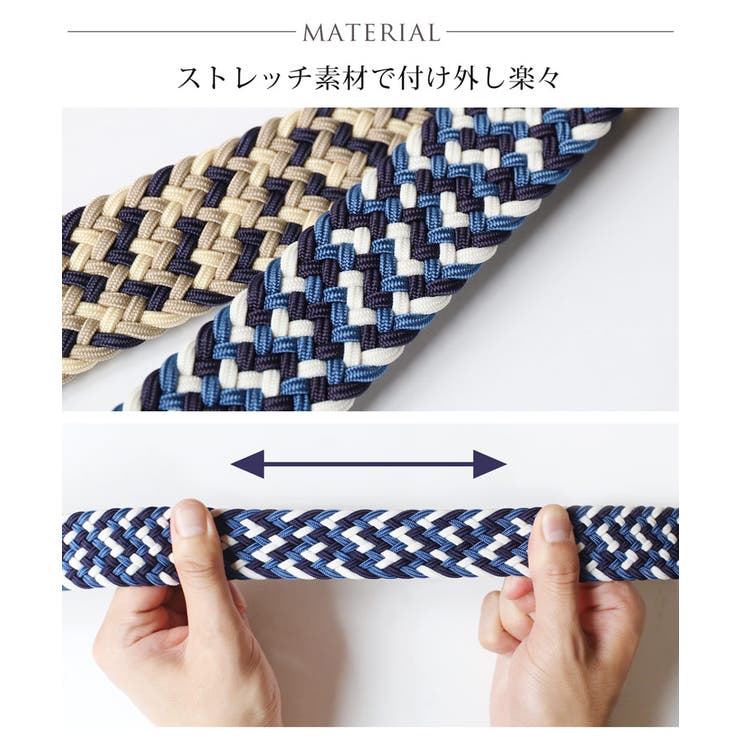 MATERIAL

ストレッチ素材で付け外し楽々