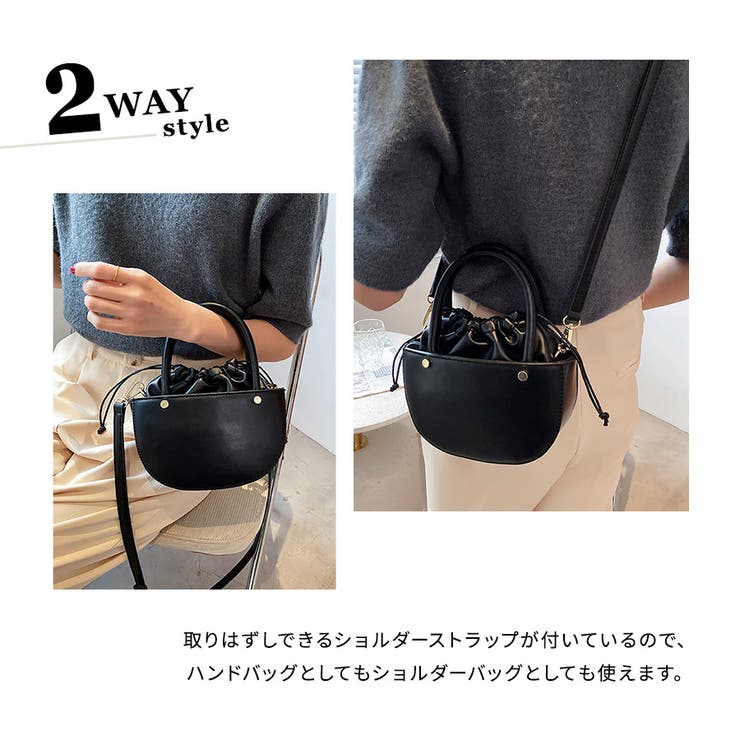 2 WAY style

取りはずしできるショルダーストラップが付いているので、ハンドバッグとしてもショルダーバッグとしても使えます。