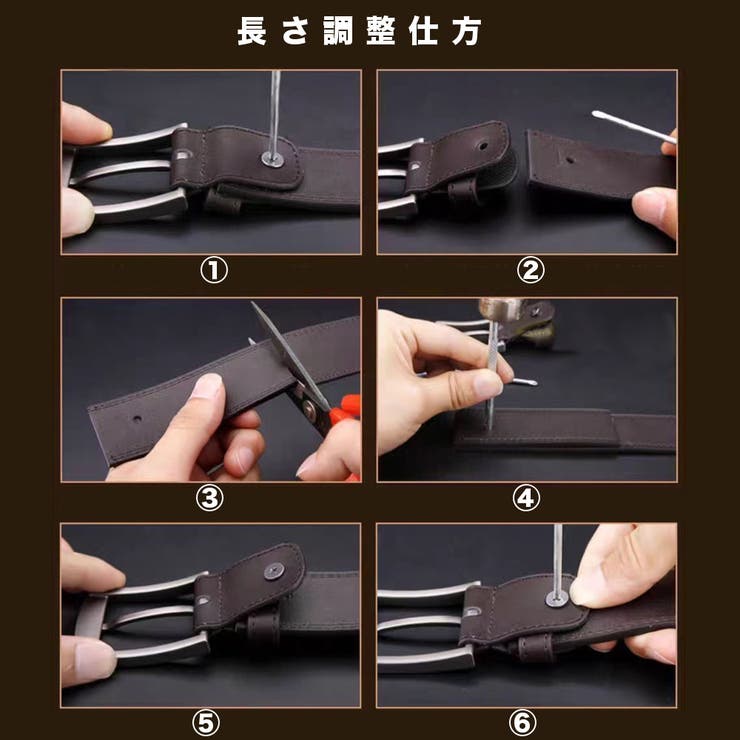 長さ調整仕方

①

②

③

④

⑤

⑥