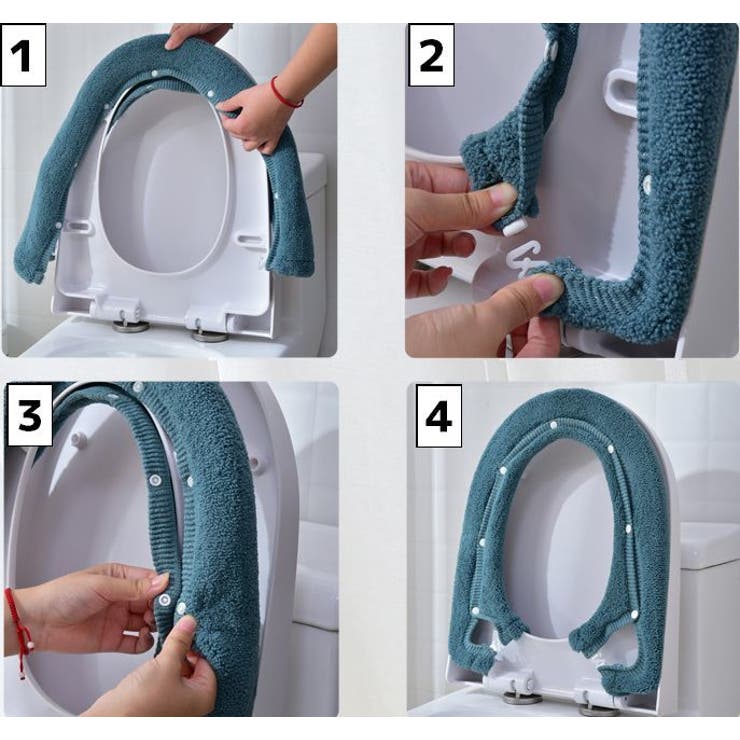 1

2

3

4