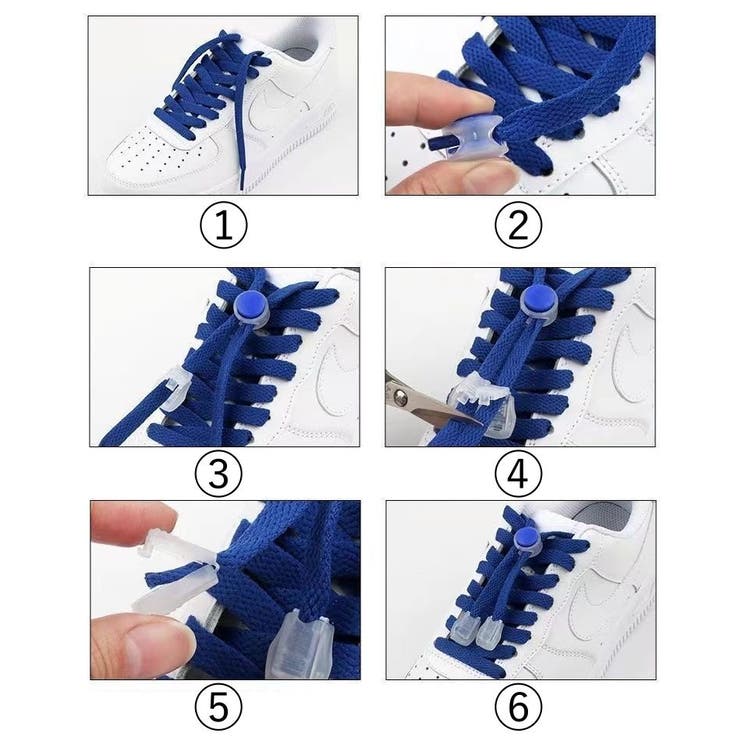 ①

②

③

④

⑤

⑥