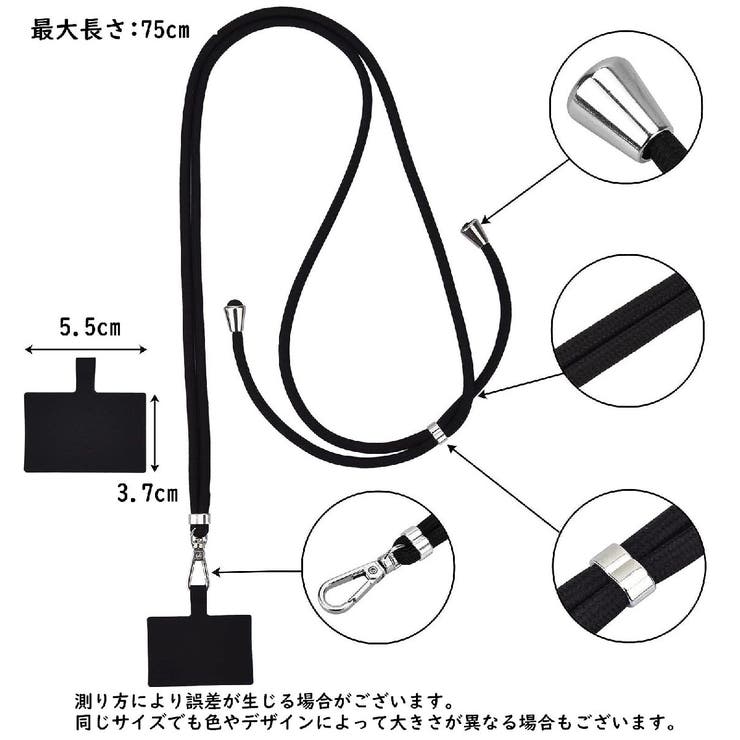 最大長さ:75cm

5.5cm

3.7cm

測り方により誤差が生じる場合がございます。
同じサイズでも色やデザインによって大きさが異なる場合もございます。