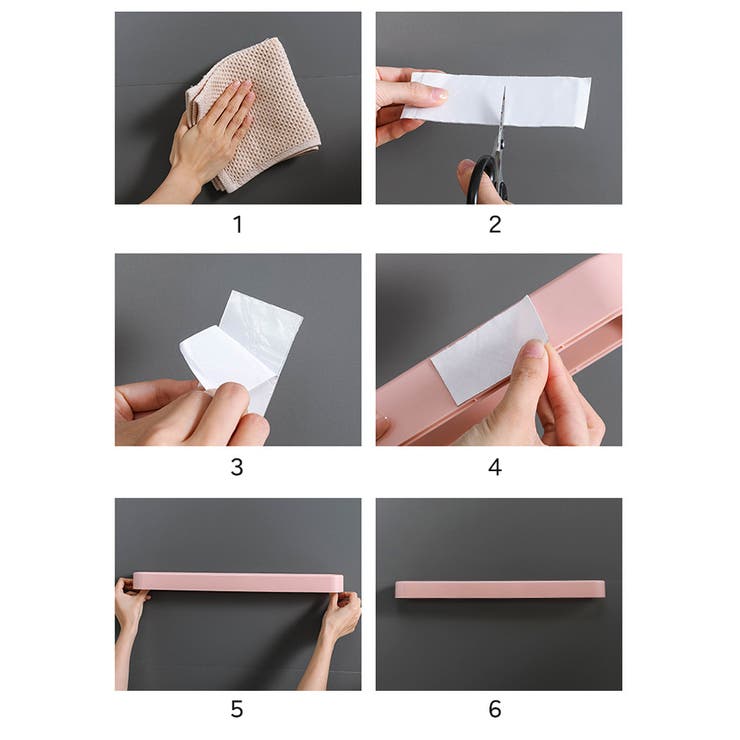 1

2

3

4

5

6