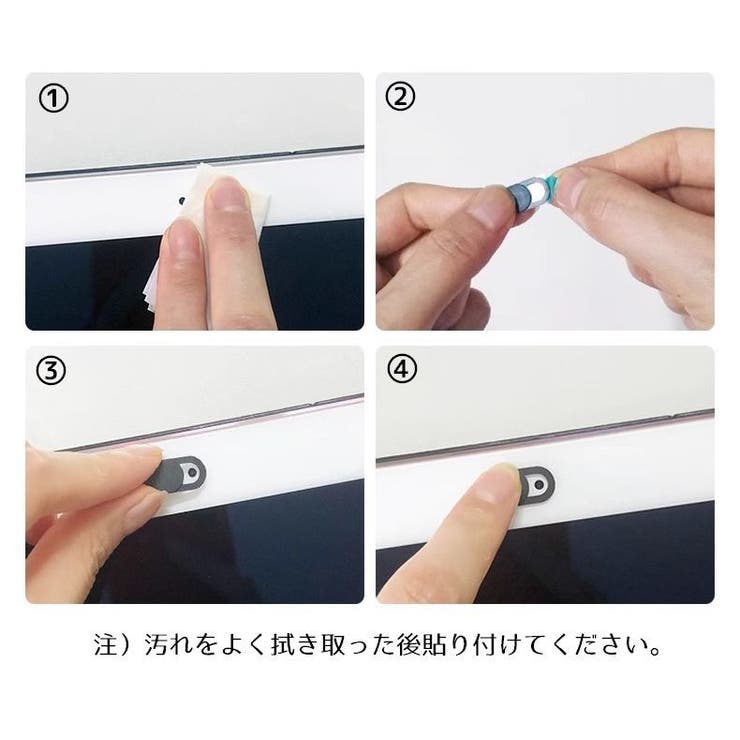 ①

②

③

④

注）汚れをよく拭き取った後貼り付けてください。