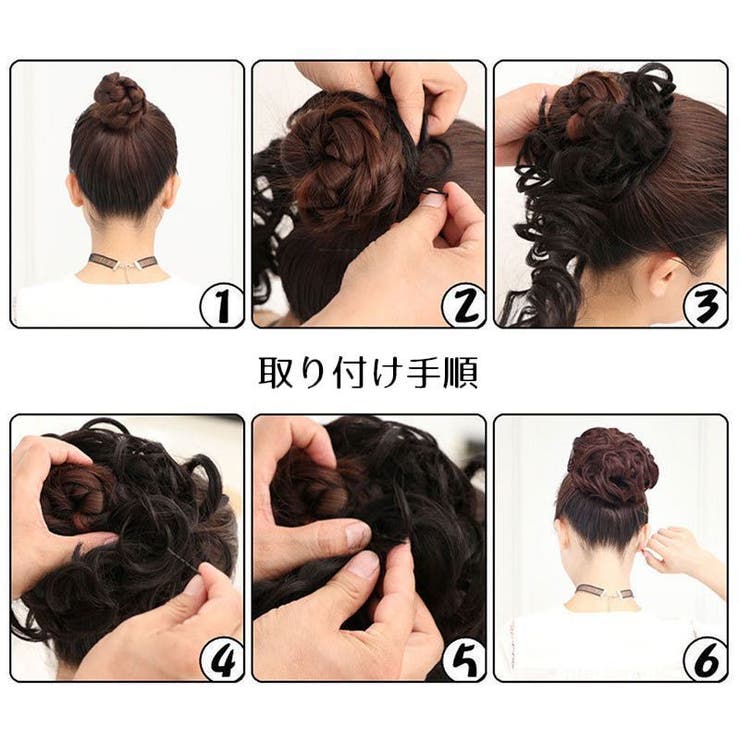 1

2

3

取り付け手順

4

5

6