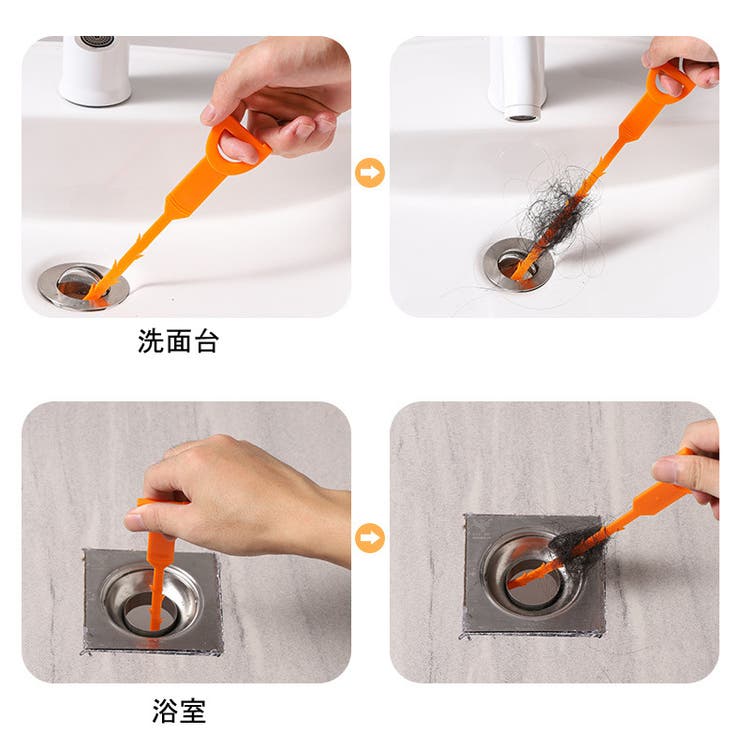 洗面台

浴室