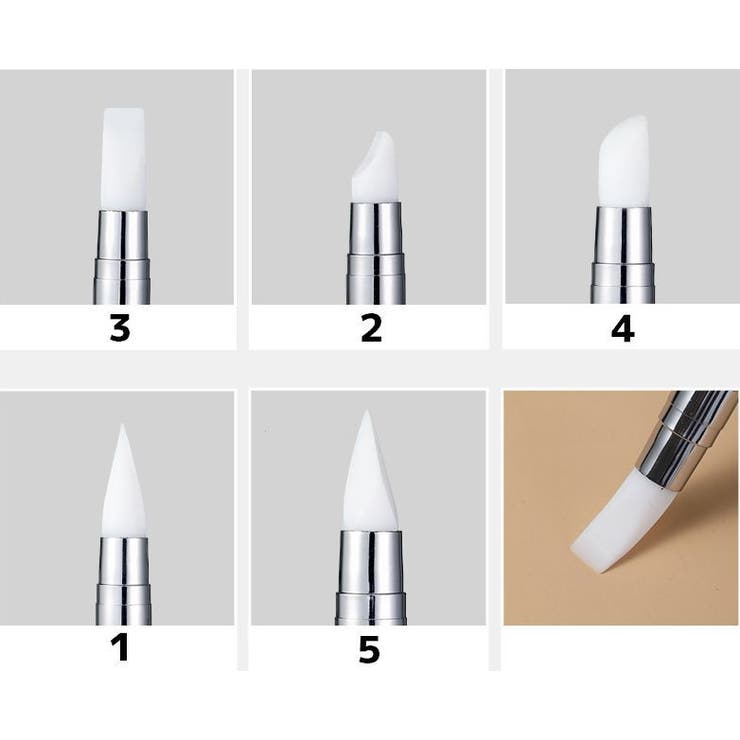 3

2

4

1

5