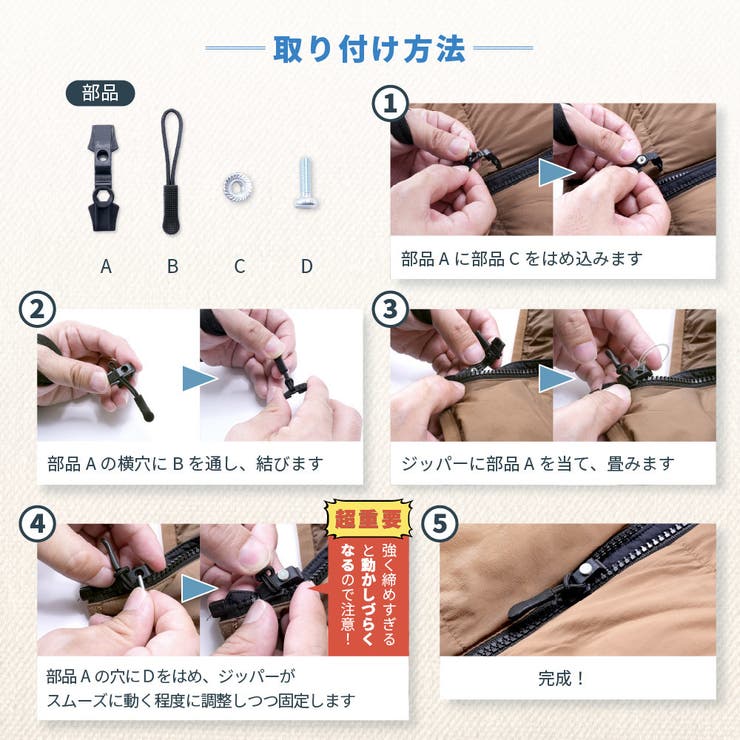 取り付け方法

部品

A B C D

1
部品 A に部品 C をはめ込みます

2
部品 A の横穴に B を通し、結びます

3
ジッパーに部品 A を当て、畳みます

4
超重要
強く締めすぎると動かしづらくなるので注意!

部品 A の穴に D をはめ、ジッパーがスムーズに動く程度に調整しつつ固定します

5
完成!