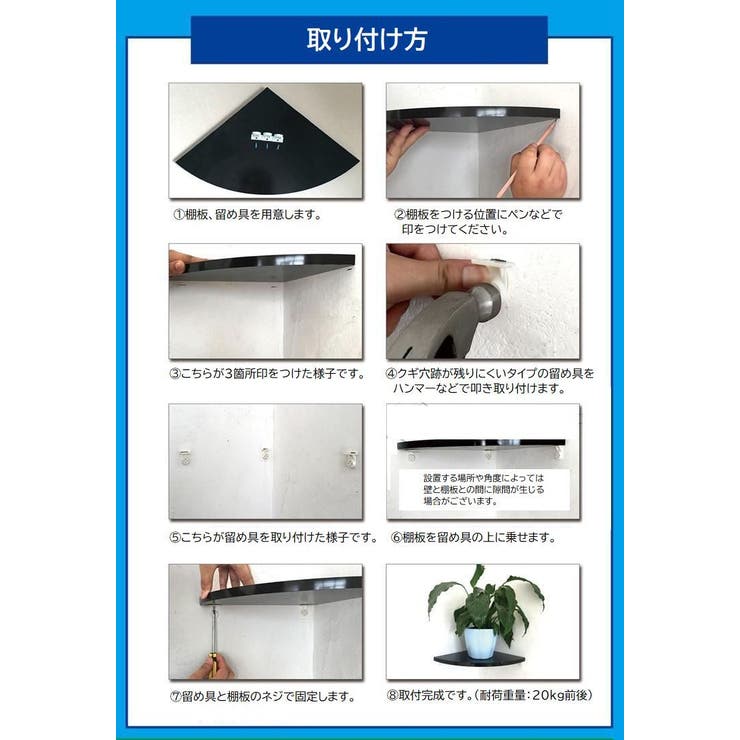 取り付け方

①棚板、留め具を用意します。

②棚板をつける位置にペンなどで印をつけてください。

③こちらが3箇所印をつけた様子です。

④クギ穴跡が残りにくいタイプの留め具をハンマーなどで叩き取り付けます。

⑤こちらが留め具を取り付けた様子です。

設置する場所や角度によっては壁と棚板との間に隙間が生じる場合がございます。

⑥棚板を留め具の上に乗せます。

⑦留め具と棚板のネジで固定します。

⑧取付完成です。(耐荷重量:20kg前後)