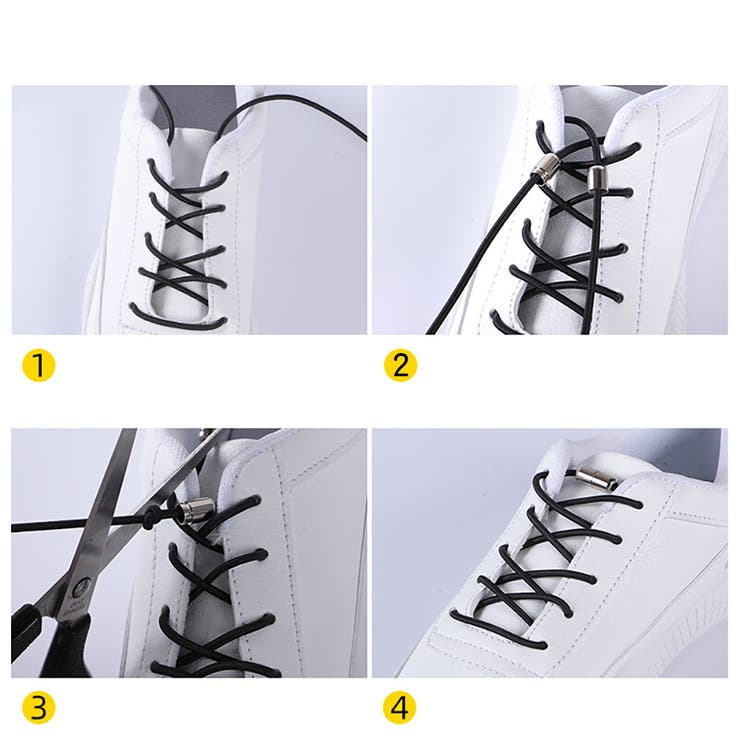 1

2

3

4