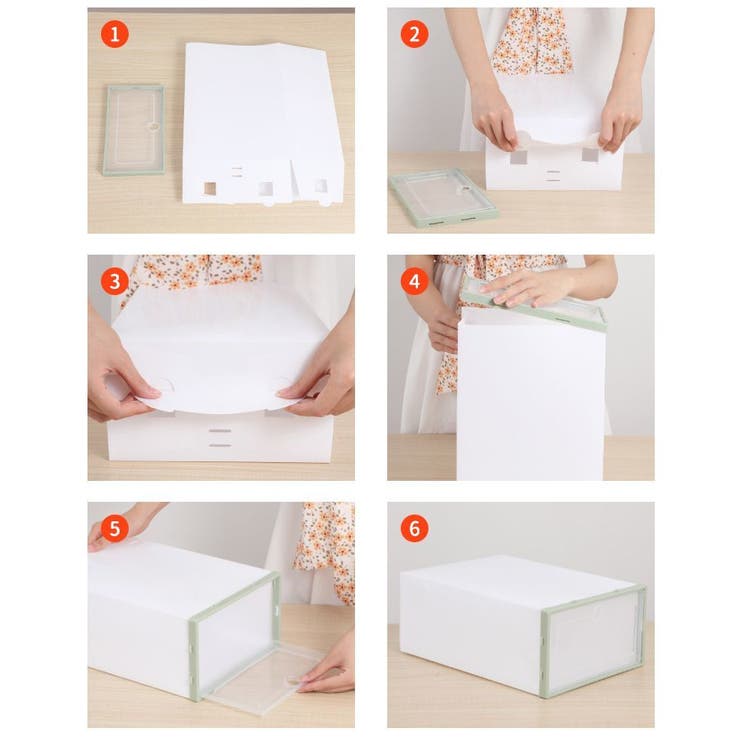 1

2

3

4

5

6