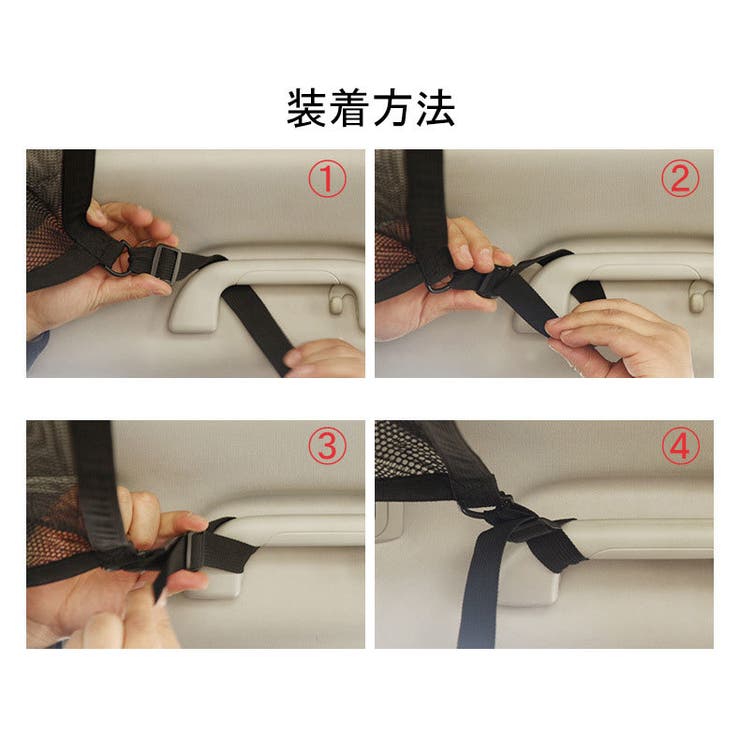 装着方法

①

②

③

④