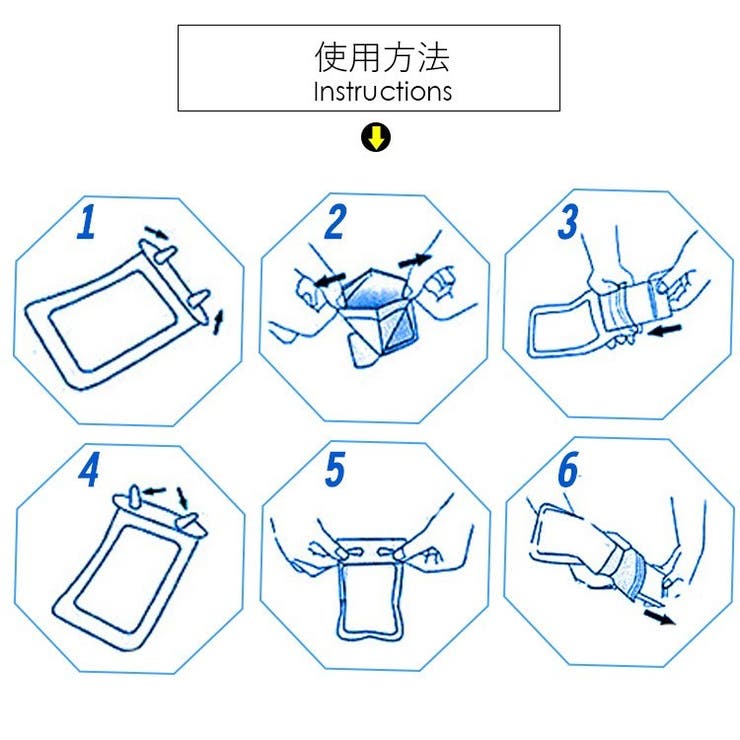 使用方法
Instructions

1

2

3

4

5

6