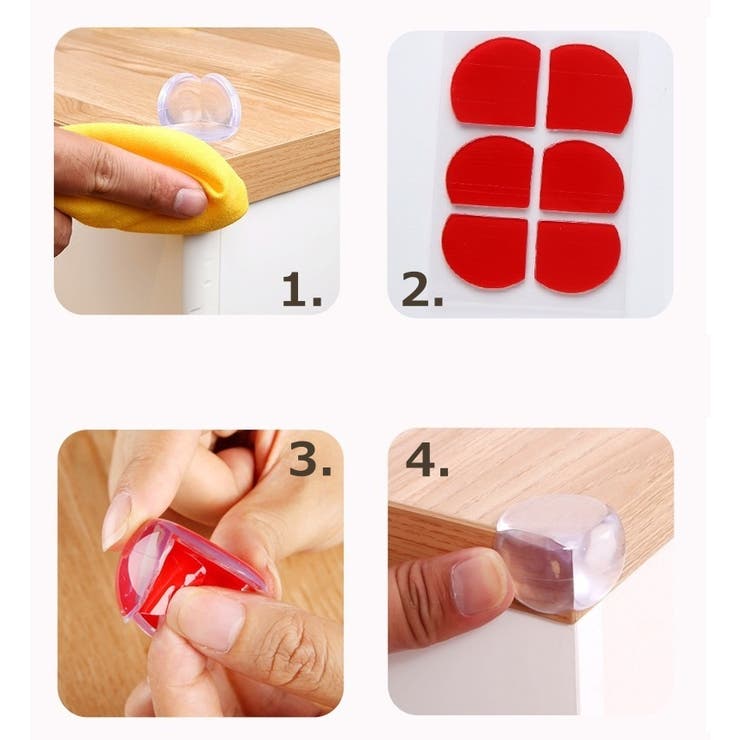 1.

2.

3.

4.