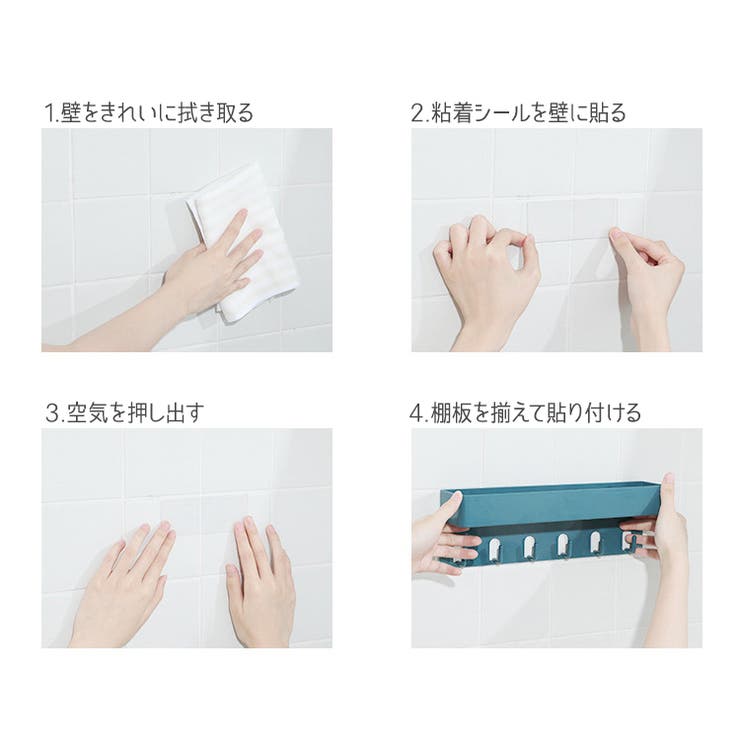 1.壁をきれいに拭き取る

2.粘着シールを壁に貼る

3.空気を押し出す

4.棚板を揃えて貼り付ける