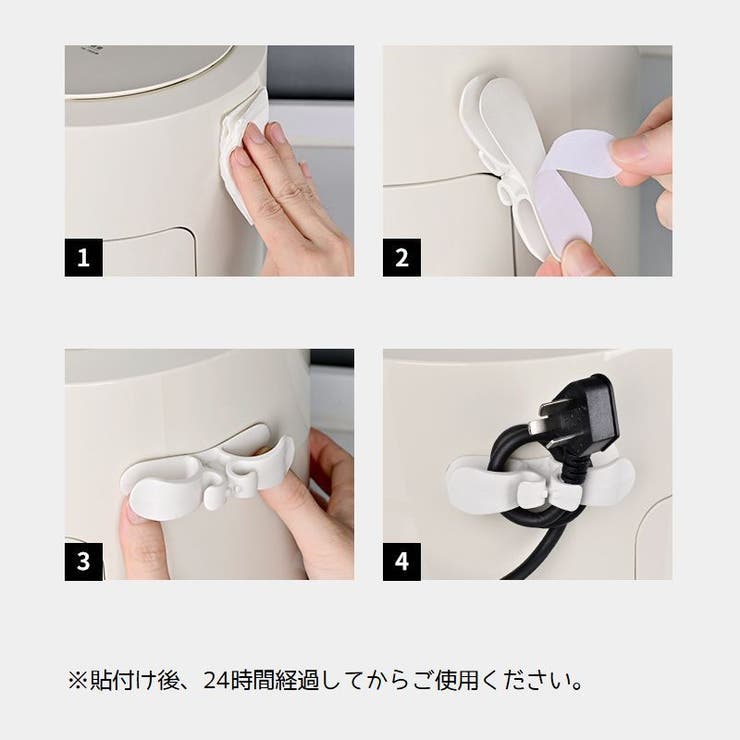 1

2

3

4

※貼付け後、24時間経過してからご使用ください。