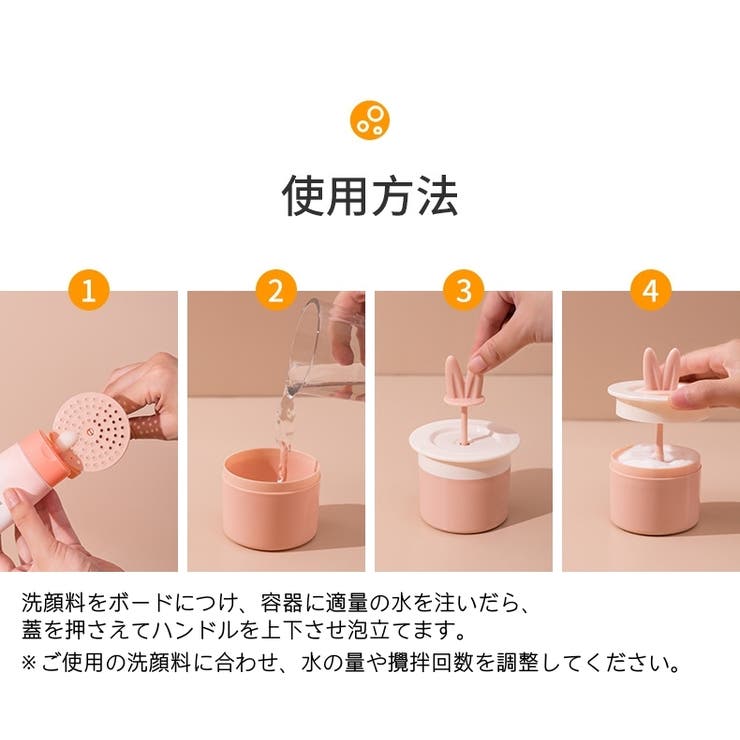 使用方法

1

2

3

4

洗顔料をボードにつけ、容器に適量の水を注いだら、蓋を押さえてハンドルを上下させ泡立てます。

※ご使用の洗顔料に合わせ、水の量や攪拌回数を調整してください。