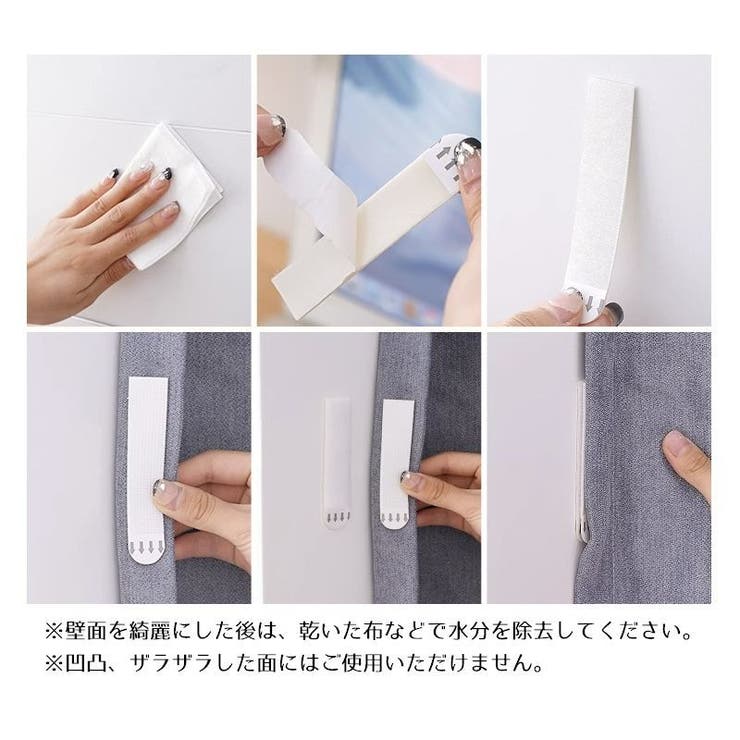 ※壁面を綺麗にした後は、乾いた布などで水分を除去してください。
※凹凸、ザラザラした面にはご使用いただけません。