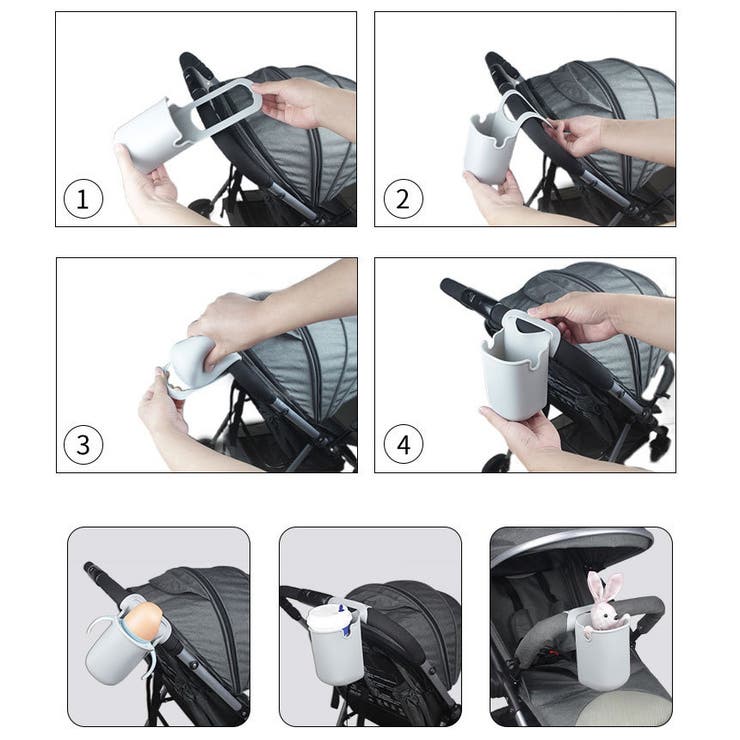 1

2

3

4