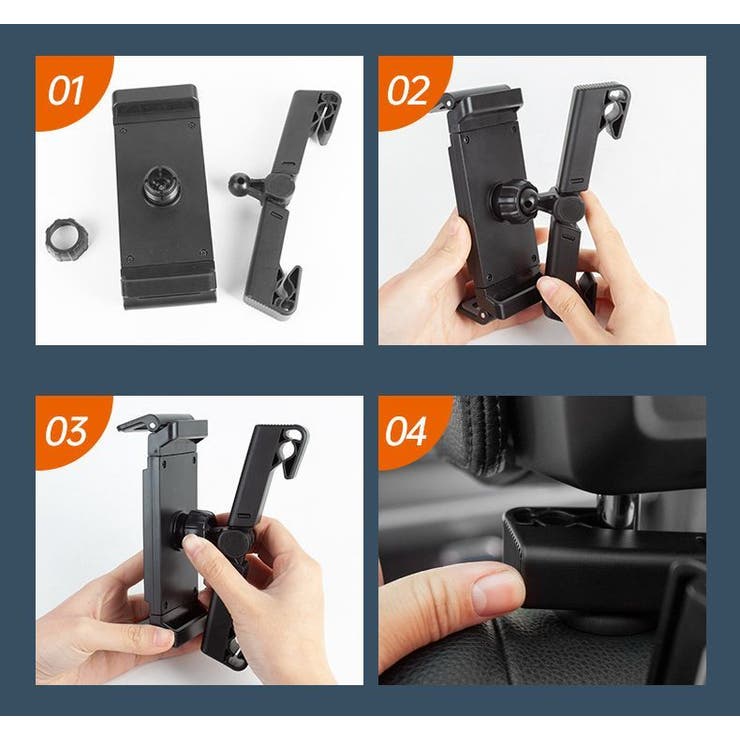 01

02

03

04