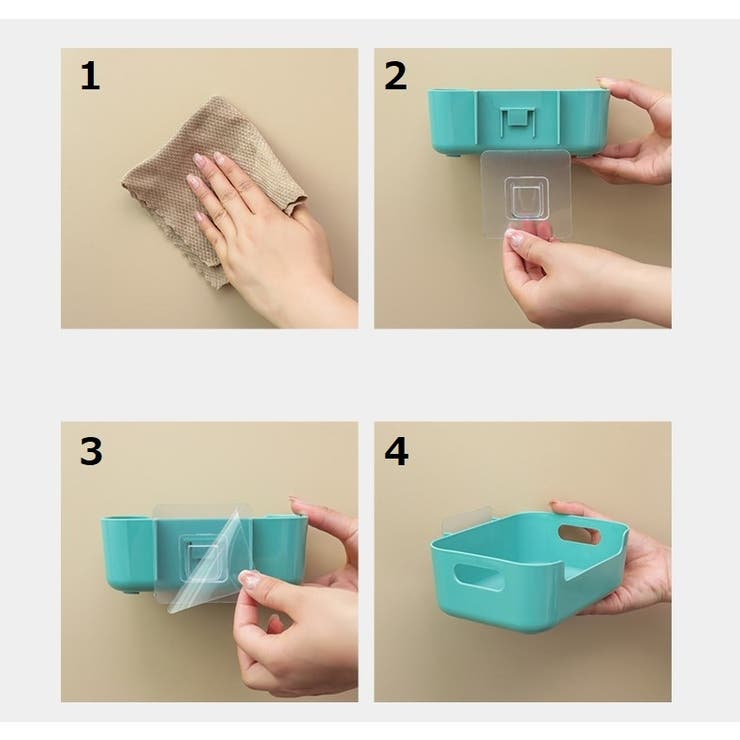 1

2

3

4