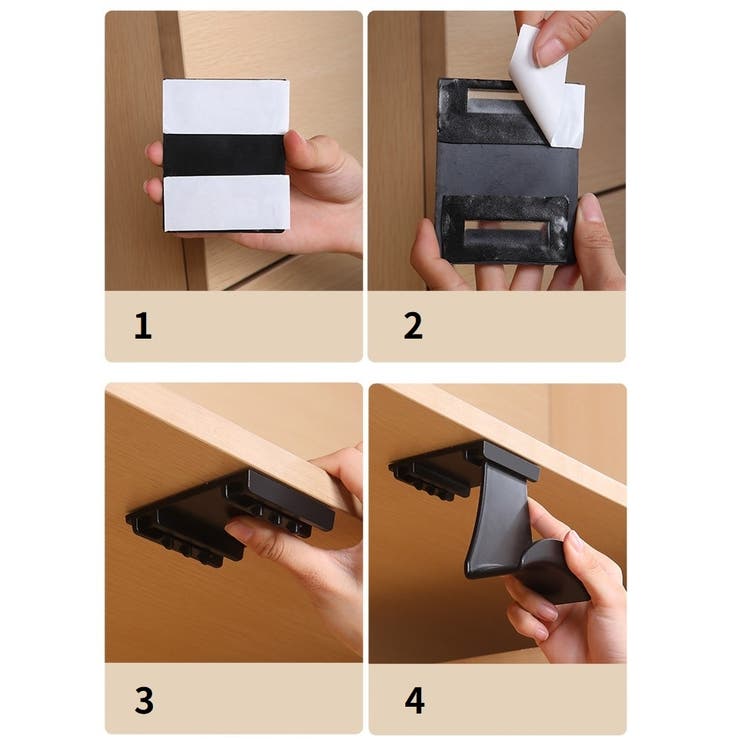 1

2

3

4