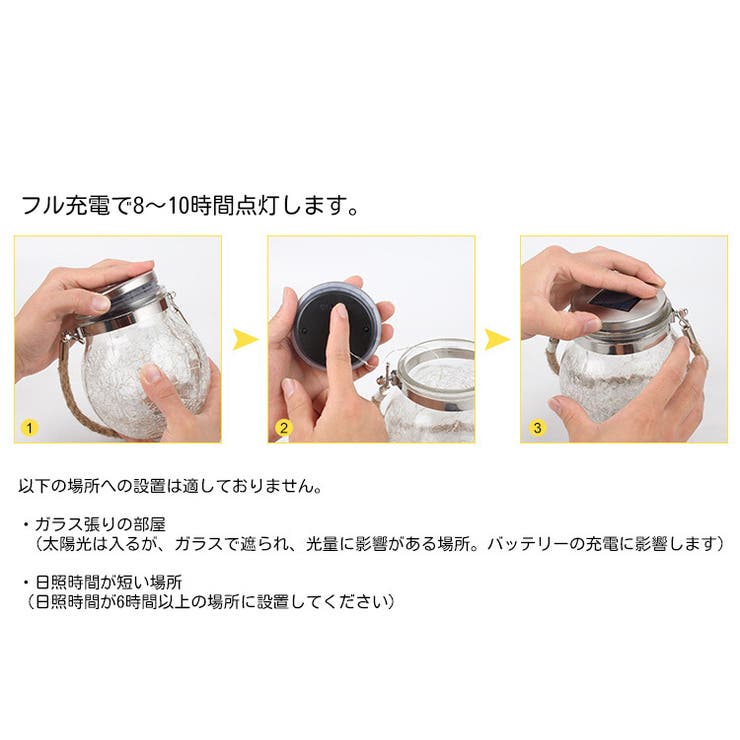 フル充電で8～10時間点灯します。

1

2

3

以下の場所への設置は適しておりません。

・ガラス張りの部屋
（太陽光は入るが、ガラスで遮られ、光量に影響がある場所。バッテリーの充電に影響します）

・日照時間が短い場所
（日照時間が6時間以上の場所に設置してください）