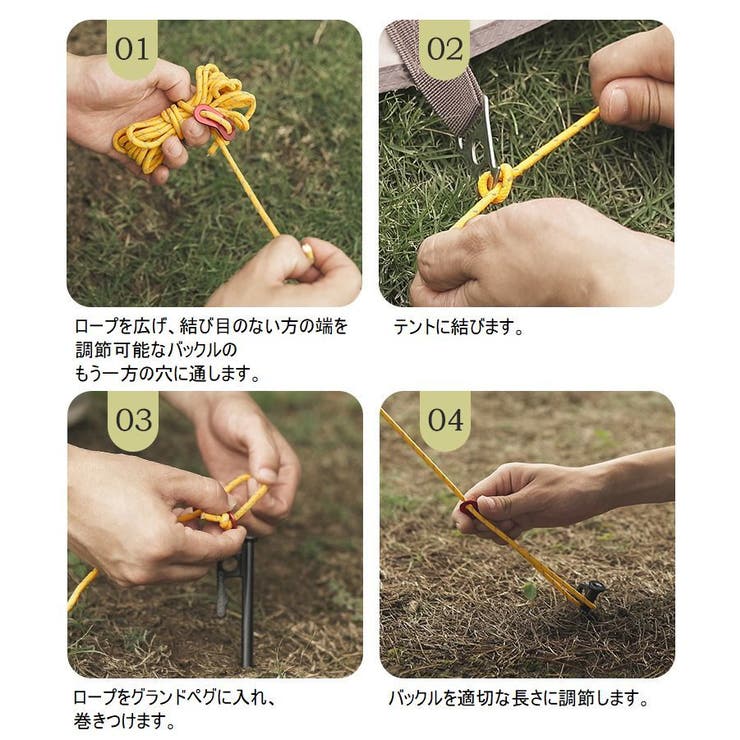 01

ロープを広げ、結び目のない方の端を調節可能なバックルのもう一方の穴に通します。

02

テントに結びます。

03

ロープをグランドペグに入れ、巻きつけます。

04

バックルを適切な長さに調節します。